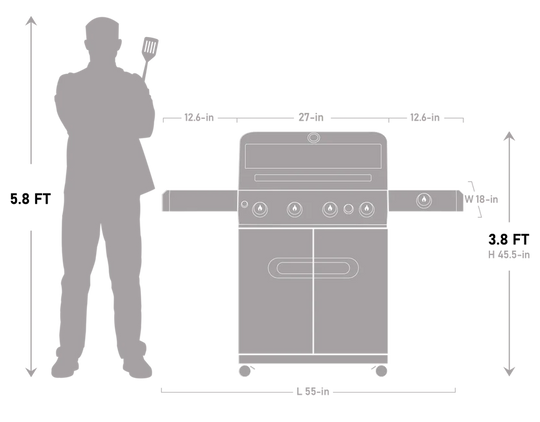 5.8 FT

12.6-in 27-in 12.6-in

W 18-in

3.8 FT
H 45.5-in

L 55-in