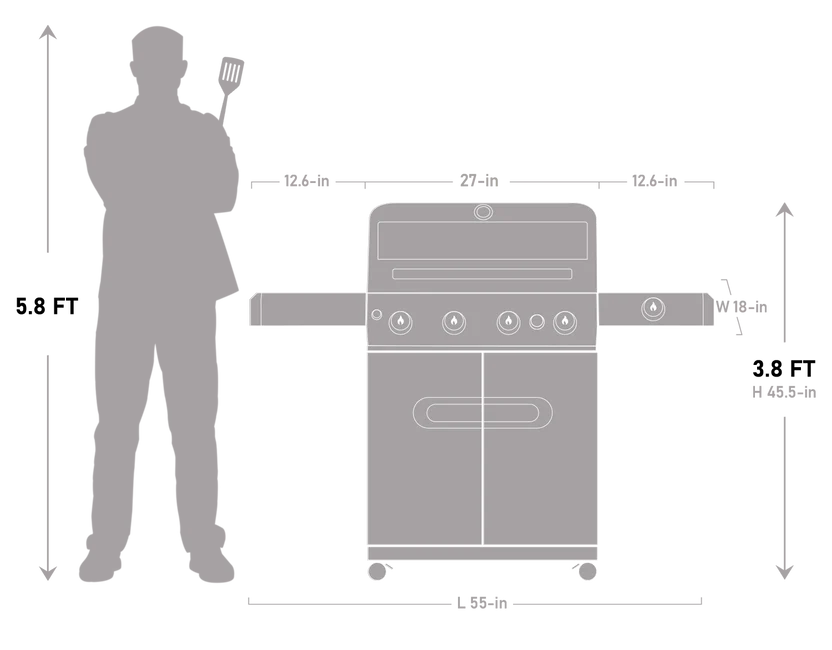 5.8 FT

12.6-in
27-in
12.6-in

W 18-in

3.8 FT
H 45.5-in

L 55-in