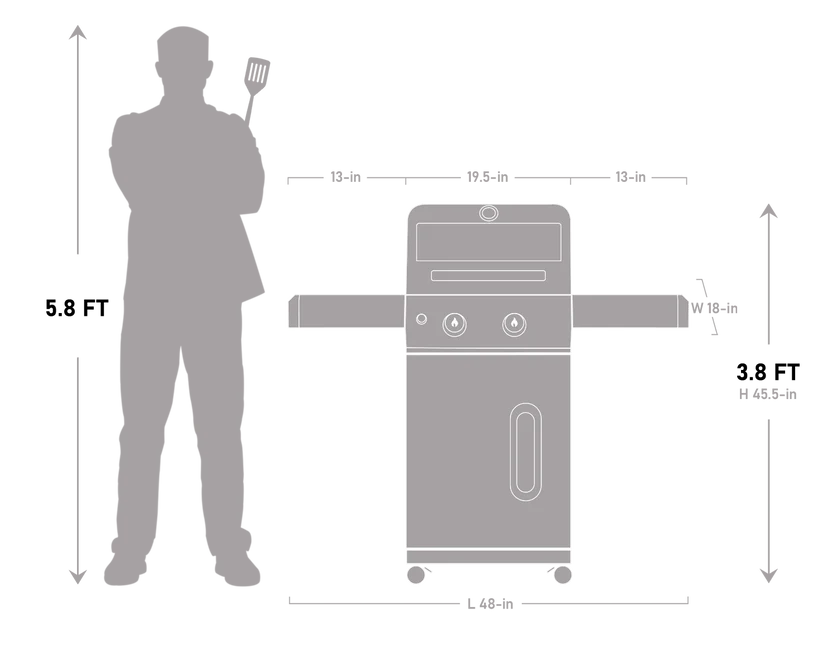 5.8 FT

13-in 19.5-in 13-in

W 18-in

3.8 FT
H 45.5-in

L 48-in